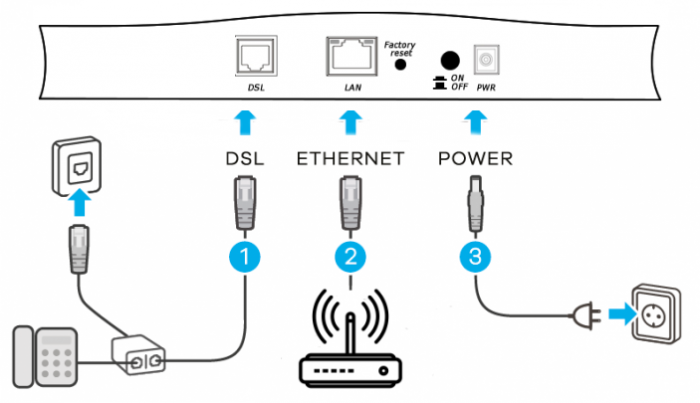 DSL
LAN
Factory reset
ON
OFF
PWR
DSL
ETHERNET
POWER
1
2
3