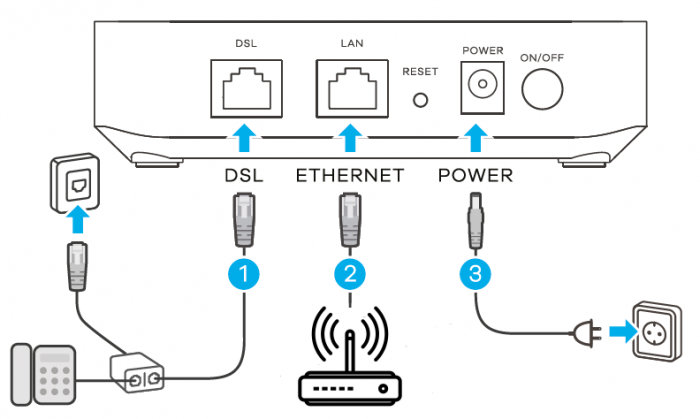 DSL
LAN
RESET
POWER
ON/OFF
DSL
ETHERNET
POWER
1
2
3